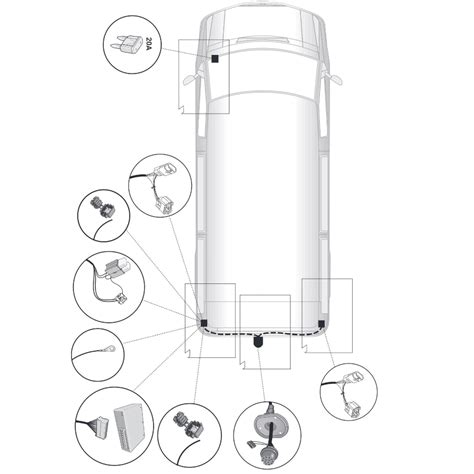 20A