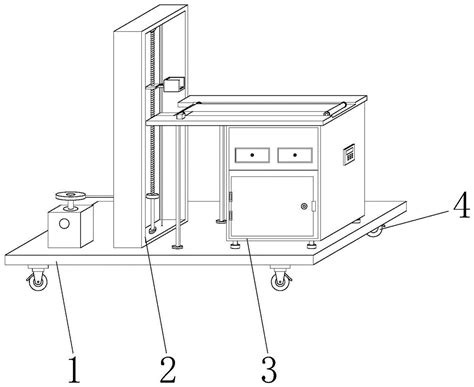 4
1
2
3