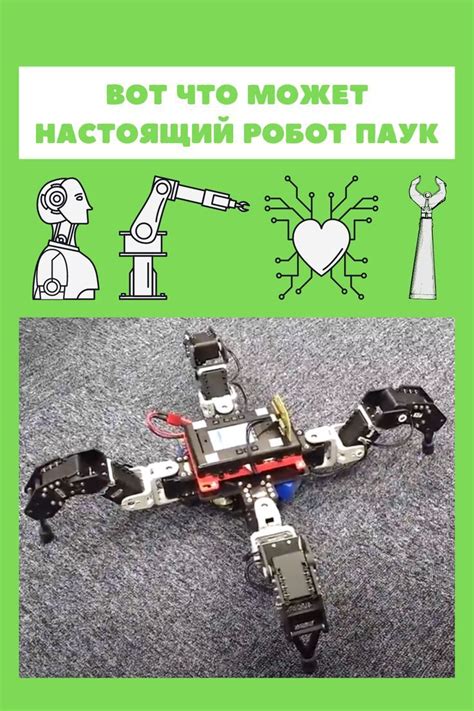 ВОТ ЧТО МОЖЕТ НАСТОЯЩИЙ РОБОТ ПАУК