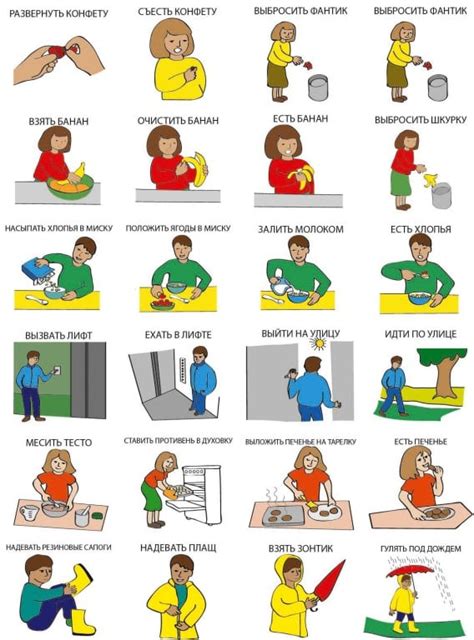 РАЗВЕРНУТЬ КОНФЕТУ

СЪЕСТЬ КОНФЕТУ

ВЫБРОСИТЬ ФАНТИК

ВЫБРОСИТЬ ФАНТИК

ВЗЯТЬ БАНАН

ОЧИСТИТЬ БАНАН

ЕСТЬ БАНАН

ВЫБРОСИТЬ ШКУРКУ

НАСЫПАТЬ ХЛОПЬЯ В МИСКУ

ПОЛОЖИТЬ ЯГОДЫ В МИСКУ

ЗАЛИТЬ МОЛОКОМ

ЕСТЬ ХЛОПЬЯ

ВЫЗВАТЬ ЛИФТ

ЕХАТЬ В ЛИФТЕ

ВЫЙТИ НА УЛИЦУ

ИДТИ ПО УЛИЦЕ

МЕСИТЬ ТЕСТО

СТАВИТЬ ПРОТИВЕНЬ В ДУХОВКУ

ВЫЛОЖИТЬ ПЕЧЕНЬЕ НА ТАРЕЛКУ

ЕСТЬ ПЕЧЕНЬЕ

НАДЕВАТЬ РЕЗИНОВЫЕ САПОГИ

НАДЕВАТЬ ПЛАЩ

ВЗЯТЬ ЗОНТИК

ГУЛЯТЬ ПОД ДОЖДЕМ