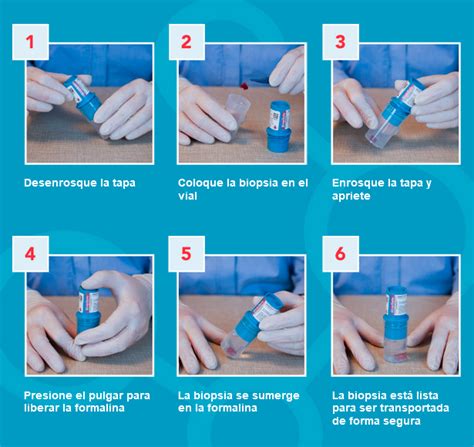 1

Desenrosque la tapa

2

Coloque la biopsia en el vial

3

Enrosque la tapa y apriete

4

Presione el pulgar para liberar la formalina

5

La biopsia se sumerge en la formalina

6

La biopsia está lista para ser transportada de forma segura