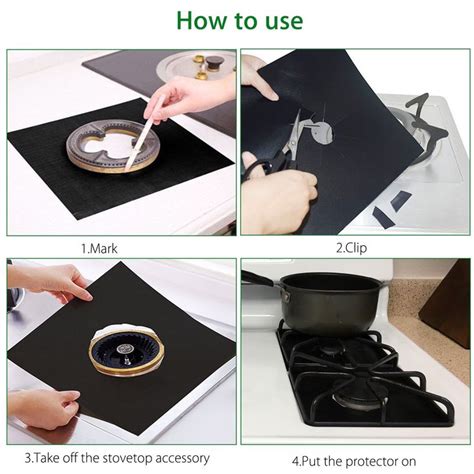 How to use

1.Mark

2.Clip

3.Take off the stovetop accessory

4.Put the protector on