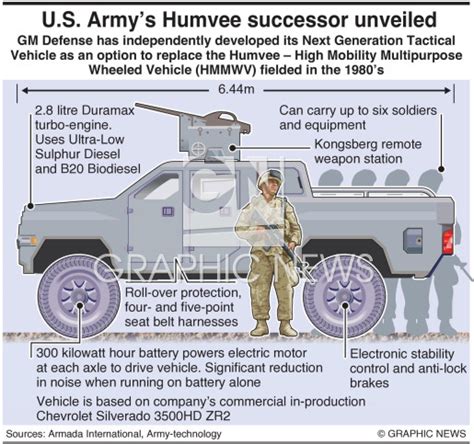 U.S. Army's Humvee successor unveiled

GM Defense has independently developed its Next Generation Tactical Vehicle as an option to replace the Humvee – High Mobility Multipurpose Wheeled Vehicle (HMMWV) fielded in the 1980's

6.44m

2.8 litre Duramax turbo-engine. Uses Ultra-Low Sulphur Diesel and B20 Biodiesel

Can carry up to six soldiers and equipment

Kongsberg remote weapon station

GRAPHIC NEWS

Roll-over protection, four- and five-point seat belt harnesses

300 kilowatt hour battery powers electric motor at each axle to drive vehicle. Significant reduction in noise when running on battery alone

Electronic stability control and anti-lock brakes

Vehicle is based on company's commercial in-production Chevrolet Silverado 3500HD ZR2

Sources: Armada International, Army-technology

© GRAPHIC NEWS