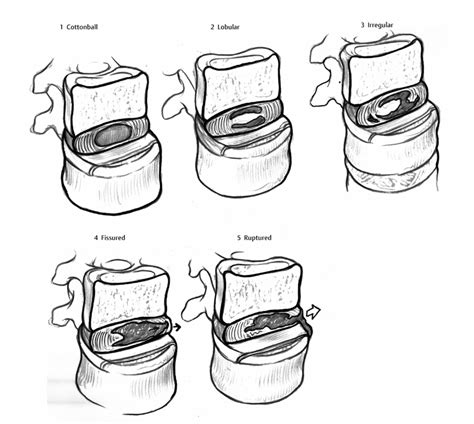 1 Cottonball

2 Lobular

3 Irregular

4 Fissured

5 Ruptured