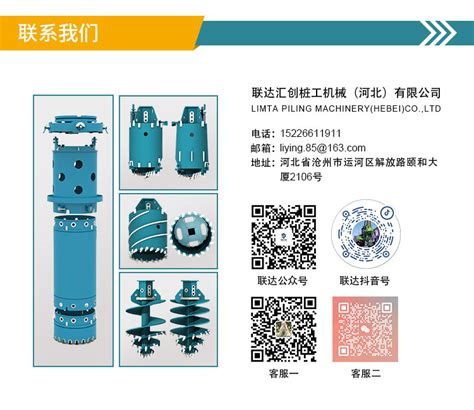 联系我们

联达汇创桩工机械（河北）有限公司
LIMTA PILING MACHINERY(HEBEI)CO.,LTD

电话：15226611911
邮箱：liying.85@163.com
地址：河北省沧州市运河区解放路颐和大厦2106号

联达公众号

联达抖音号

客服一

客服二