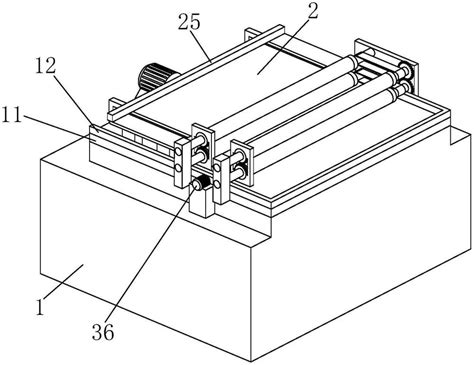 25
2
12
11
1
36