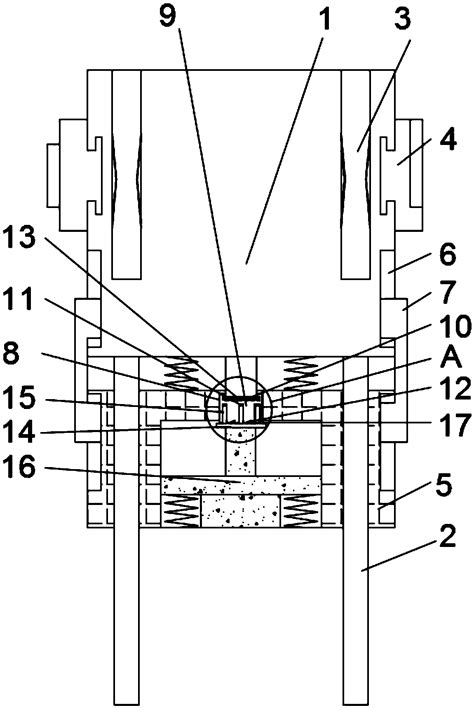 9
1
3
4
13
6
11
7
10
8
A
15
12
14
17
16
5
2