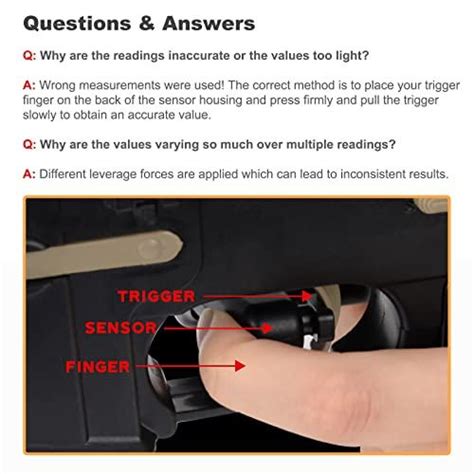 Questions & Answers

Q: Why are the readings inaccurate or the values too light?

A: Wrong measurements were used! The correct method is to place your trigger finger on the back of the sensor housing and press firmly and pull the trigger slowly to obtain an accurate value.

Q: Why are the values varying so much over multiple readings?

A: Different leverage forces are applied which can lead to inconsistent results.

TRIGGER

SENSOR

FINGER