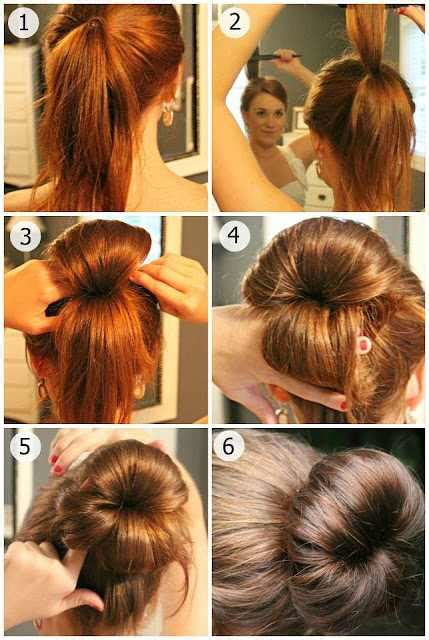 1
2
3
4
5
6