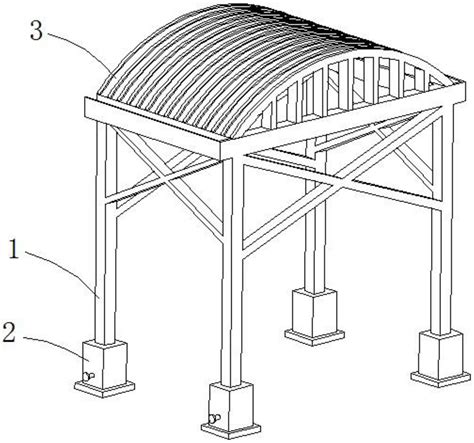 3

1

2