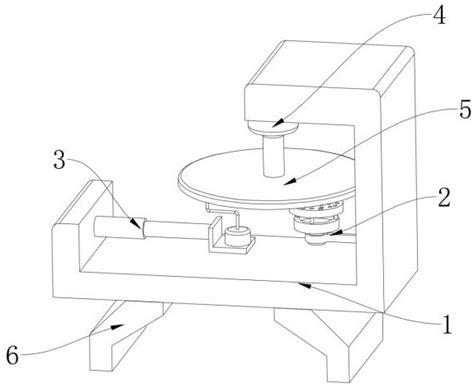 4
5
3
2
1
6