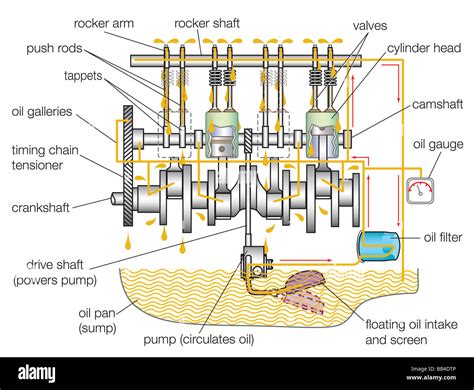 rocker arm
rocker shaft
valves
push rods
cylinder head
tappets
oil galleries
camshaft
timing chain tensioner
oil gauge
crankshaft
oil filter
drive shaft (powers pump)
oil pan (sump)
pump (circulates oil)
floating oil intake and screen

alamy
Image ID: BB4DTP
www.alamy.com