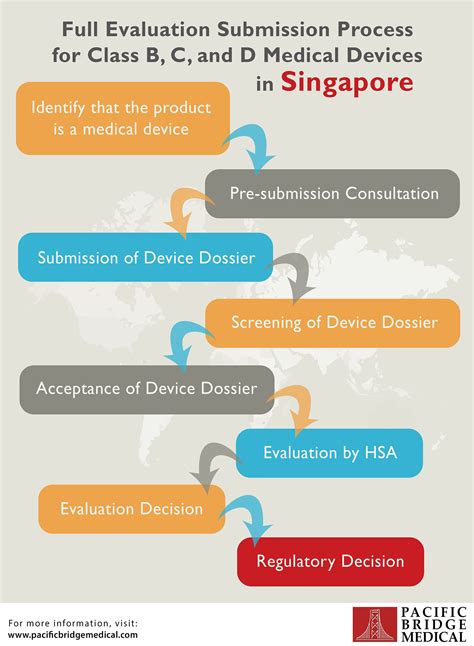 Full Evaluation Submission Process for Class B, C, and D Medical Devices in Singapore

Identify that the product is a medical device

Pre-submission Consultation

Submission of Device Dossier

Screening of Device Dossier

Acceptance of Device Dossier

Evaluation by HSA

Evaluation Decision

Regulatory Decision

For more information, visit:
www.pacificbridgemedical.com

PACIFIC BRIDGE MEDICAL