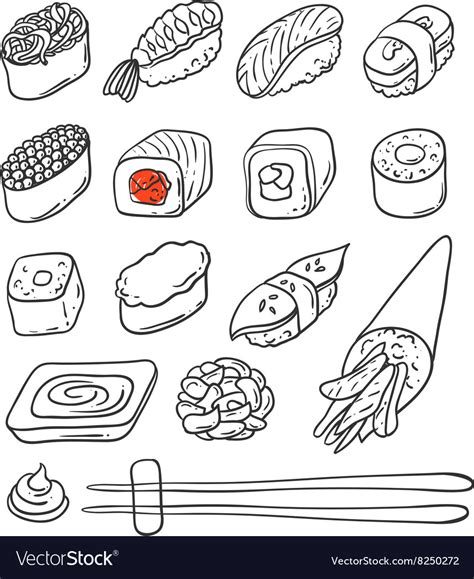 VectorStock®

VectorStock.com/8250272