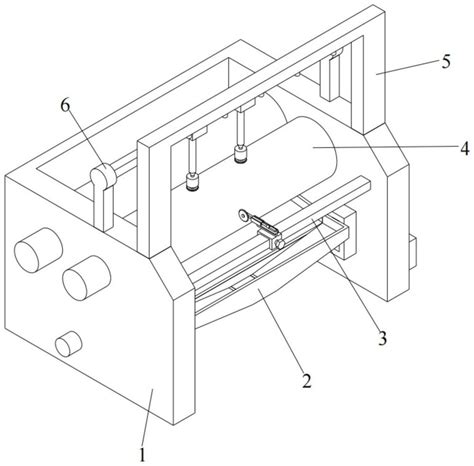 5
6
4
3
2
1