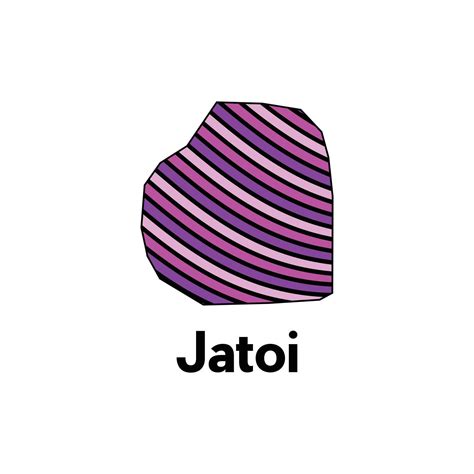 Jatoi