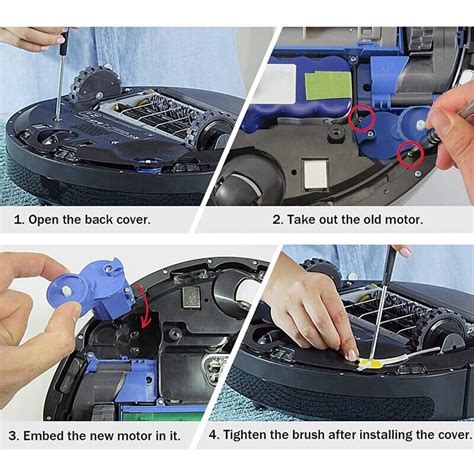 1. Open the back cover.

2. Take out the old motor.

3. Embed the new motor in it.

4. Tighten the brush after installing the cover.