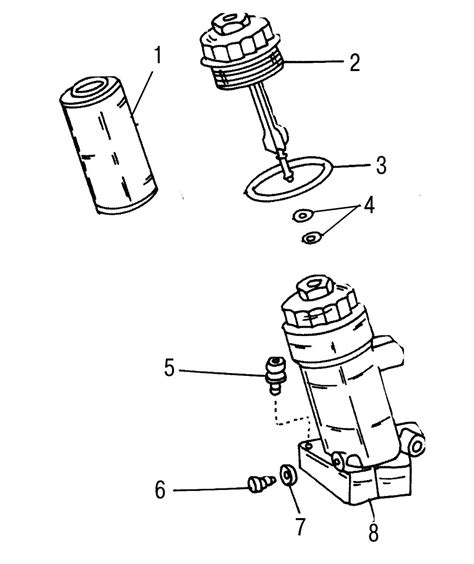 1
2
3
4
5
6
7
8