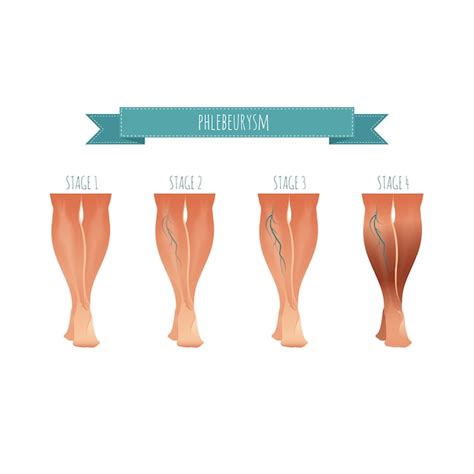 PHLEBEURYSM

STAGE 1

STAGE 2

STAGE 3

STAGE 4