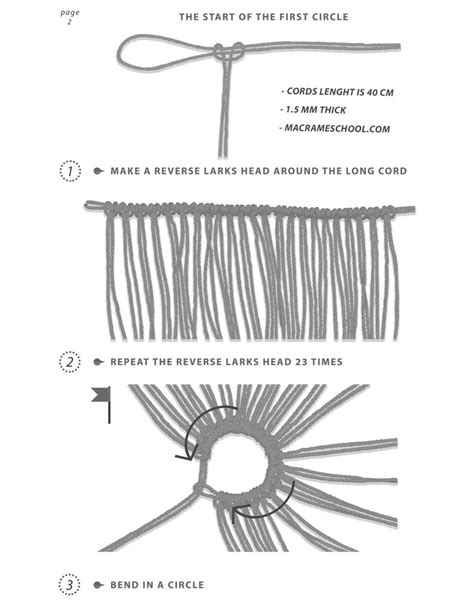 page 2

THE START OF THE FIRST CIRCLE

- CORDS LENGHT IS 40 CM
- 1.5 MM THICK
- MACRAMESCHOOL.COM

1 MAKE A REVERSE LARKS HEAD AROUND THE LONG CORD

2 REPEAT THE REVERSE LARKS HEAD 23 TIMES

3 BEND IN A CIRCLE