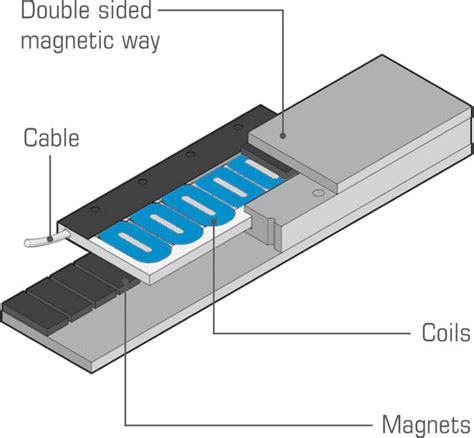 Double sided magnetic way

Cable

Coils

Magnets