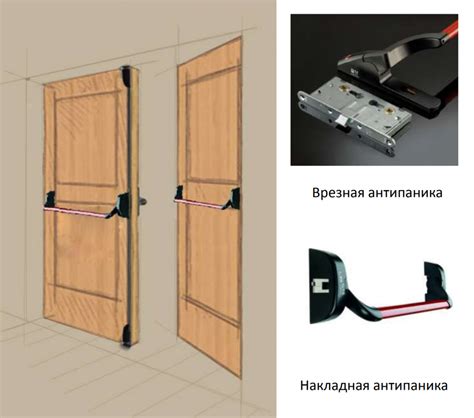 Врезная антипаника

Накладная антипаника