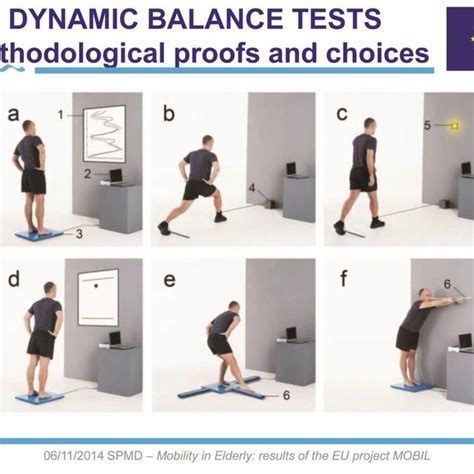 DYNAMIC BALANCE TESTS
thodological proofs and choices

a
1
2
3

b
4

c
5

d

e
6

f
6

06/11/2014 SPMD – Mobility in Elderly: results of the EU project MOBIL