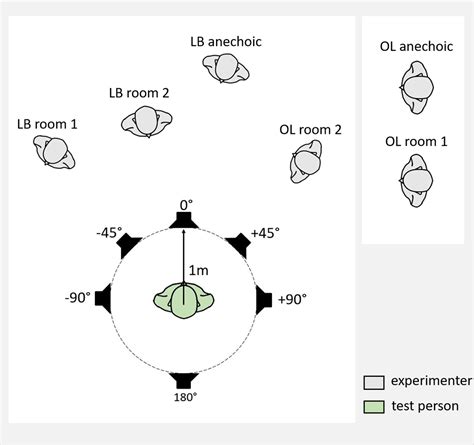 LB anechoic

LB room 2

LB room 1

OL room 2

OL anechoic

OL room 1

0°

-45°

+45°

1m

-90°

+90°

180°

experimenter

test person