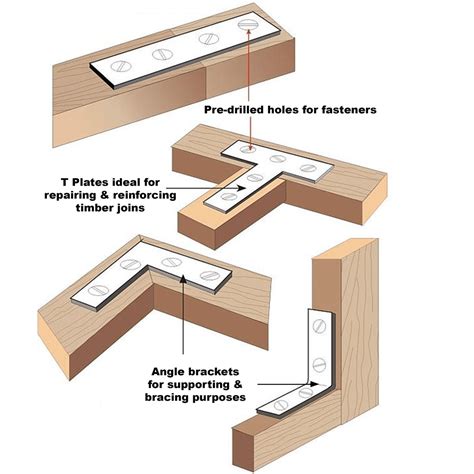 Pre-drilled holes for fasteners

T Plates ideal for repairing & reinforcing timber joins

Angle brackets for supporting & bracing purposes