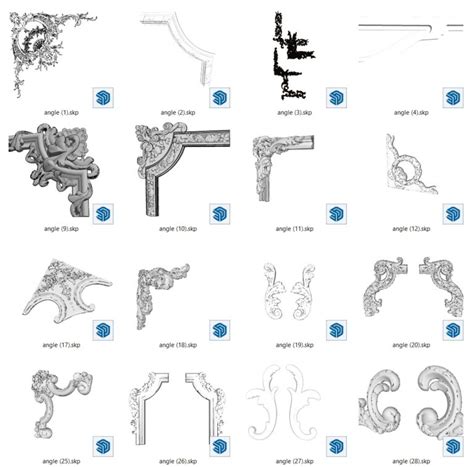 angle (1).skp

angle (2).skp

angle (3).skp

angle (4).skp

angle (9).skp

angle (10).skp

angle (11).skp

angle (12).skp

angle (17).skp

angle (18).skp

angle (19).skp

angle (20).skp

angle (25).skp

angle (26).skp

angle (27).skp

angle (28).skp