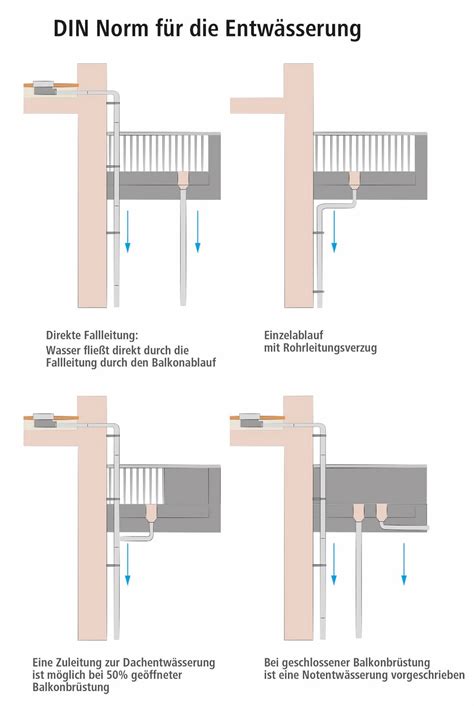 DIN Norm für die Entwässerung

Direkte Fallleitung:
Wasser fließt direkt durch die Fallleitung durch den Balkonablauf

Einzelablauf
mit Rohrleitungsverzug

Eine Zuleitung zur Dachentwässerung ist möglich bei 50% geöffneter Balkonbrüstung

Bei geschlossener Balkonbrüstung ist eine Notentwässerung vorgeschrieben