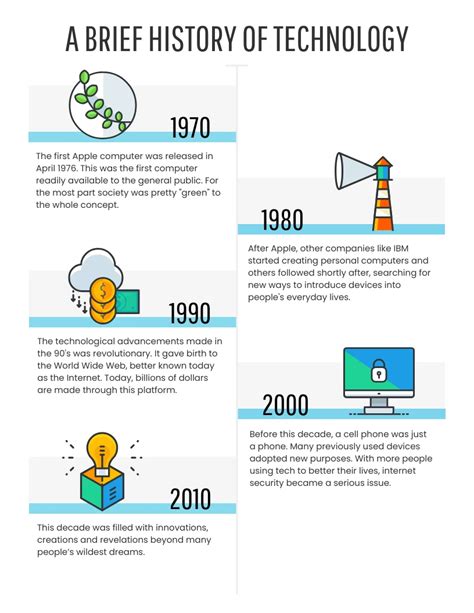 A BRIEF HISTORY OF TECHNOLOGY

1970

The first Apple computer was released in April 1976. This was the first computer readily available to the general public. For the most part society was pretty "green" to the whole concept.

1980

After Apple, other companies like IBM started creating personal computers and others followed shortly after, searching for new ways to introduce devices into people's everyday lives.

1990

The technological advancements made in the 90's was revolutionary. It gave birth to the World Wide Web, better known today as the Internet. Today, billions of dollars are made through this platform.

2000

Before this decade, a cell phone was just a phone. Many previously used devices adopted new purposes. With more people using tech to better their lives, internet security became a serious issue.

2010

This decade was filled with innovations, creations and revelations beyond many people's wildest dreams.