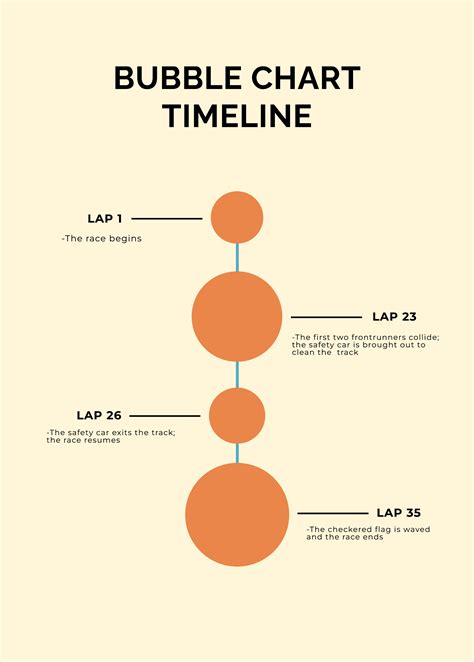 BUBBLE CHART TIMELINE

LAP 1

-The race begins

LAP 23

-The first two frontrunners collide; the safety car is brought out to clean the track

LAP 26

-The safety car exits the track; the race resumes

LAP 35

-The checkered flag is waved and the race ends