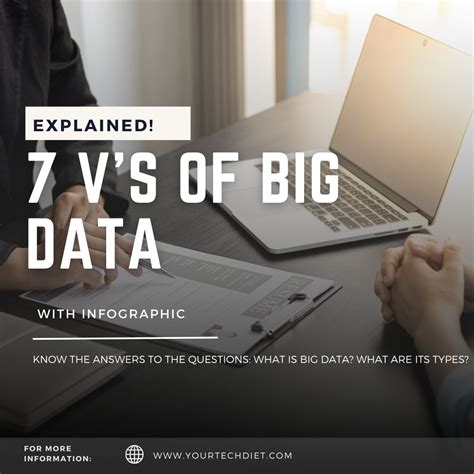 EXPLAINED!

7 V'S OF BIG DATA

WITH INFOGRAPHIC

KNOW THE ANSWERS TO THE QUESTIONS: WHAT IS BIG DATA? WHAT ARE ITS TYPES?

FOR MORE INFORMATION:

WWW.YOURTECHDIET.COM