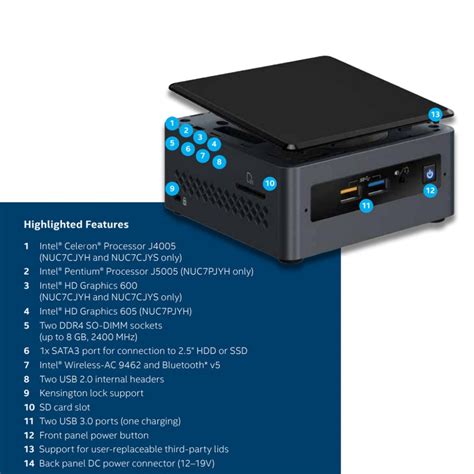 1
2
3
4
5
6
7
8
9
10
11
12
13

Highlighted Features

1 Intel® Celeron® Processor J4005 (NUC7CJYH and NUC7CJYS only)
2 Intel® Pentium® Processor J5005 (NUC7PJYH only)
3 Intel® HD Graphics 600 (NUC7CJYH and NUC7CJYS only)
4 Intel® HD Graphics 605 (NUC7PJYH)
5 Two DDR4 SO-DIMM sockets (up to 8 GB, 2400 MHz)
6 1x SATA3 port for connection to 2.5" HDD or SSD
7 Intel® Wireless-AC 9462 and Bluetooth* v5
8 Two USB 2.0 internal headers
9 Kensington lock support
10 SD card slot
11 Two USB 3.0 ports (one charging)
12 Front panel power button
13 Support for user-replaceable third-party lids
14 Back panel DC power connector (12–19V)