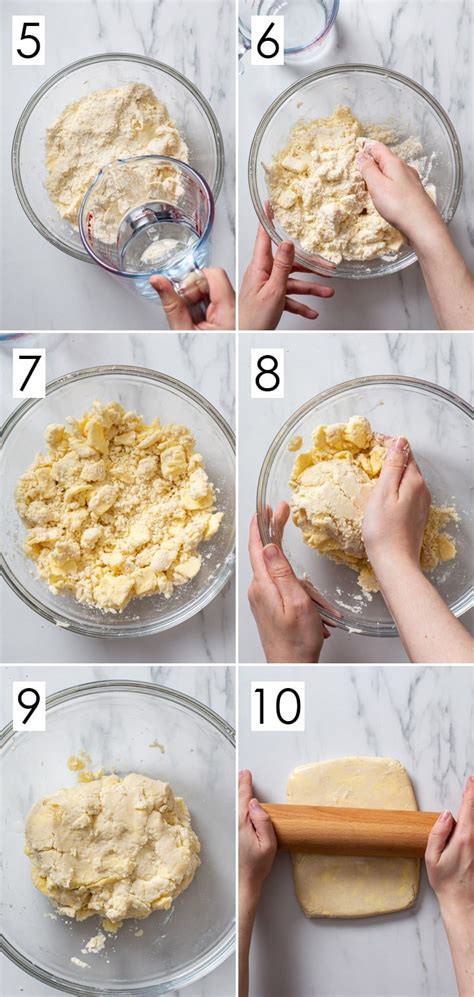 5

6

7

8

9

10