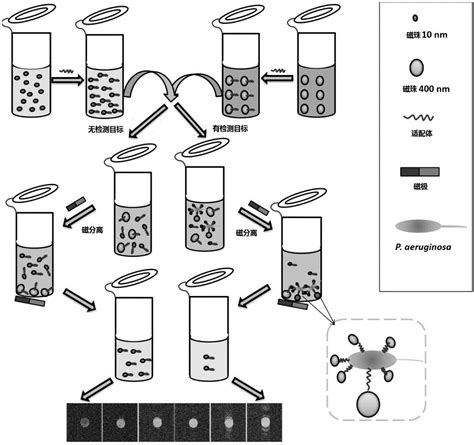 无检测目标

有检测目标

磁分离

磁分离

磁珠 10 nm

磁珠 400 nm

适配体

磁极

P. aeruginosa