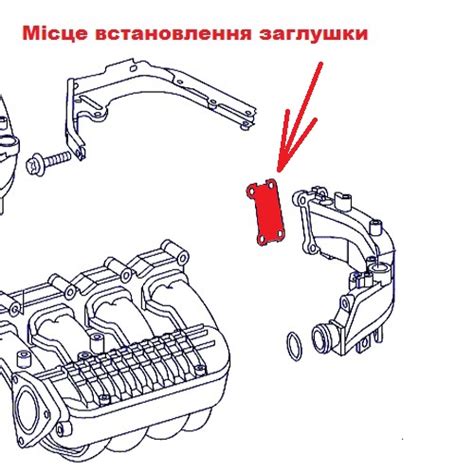 Місце встановлення заглушки