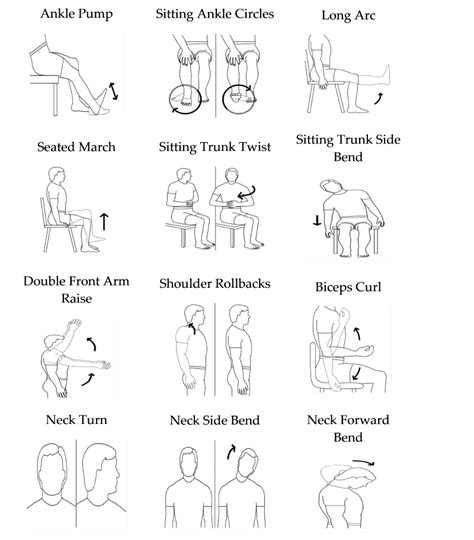 Ankle Pump

Sitting Ankle Circles

Long Arc

Seated March

Sitting Trunk Twist

Sitting Trunk Side Bend

Double Front Arm Raise

Shoulder Rollbacks

Biceps Curl

Neck Turn

Neck Side Bend

Neck Forward Bend