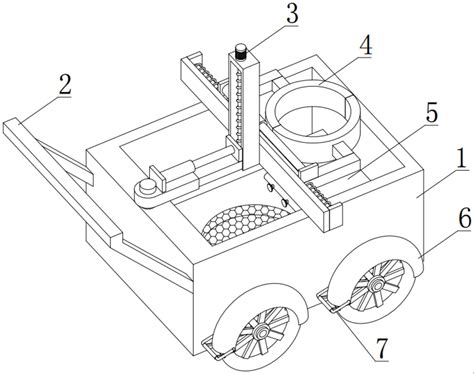 3
4
2
5
1
6
7