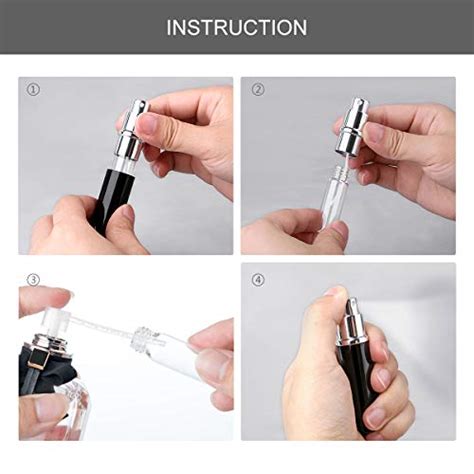 INSTRUCTION

①

②

③

④