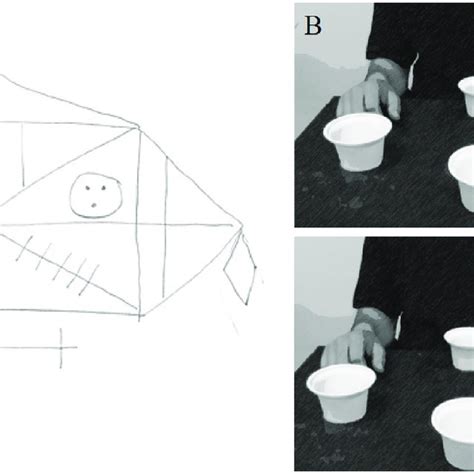 B