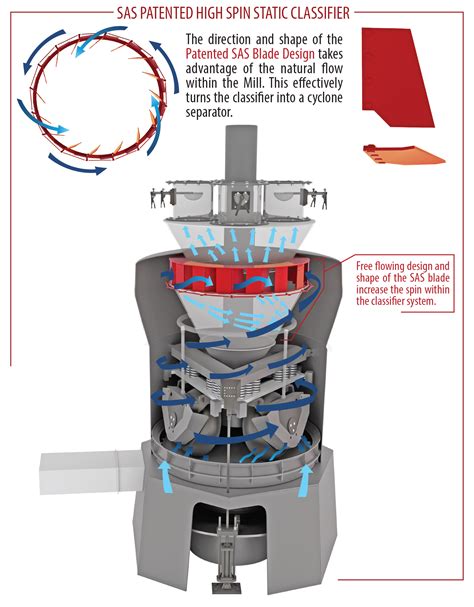 SAS PATENTED HIGH SPIN STATIC CLASSIFIER

The direction and shape of the Patented SAS Blade Design takes advantage of the natural flow within the Mill. This effectively turns the classifier into a cyclone separator.

Free flowing design and shape of the SAS blade increase the spin within the classifier system.