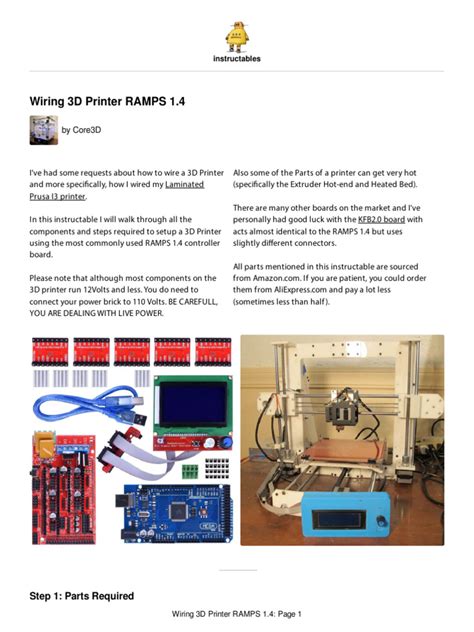 instructables

Wiring 3D Printer RAMPS 1.4

by Core3D

I've had some requests about how to wire a 3D Printer and more specifically, how I wired my Laminated Prusa I3 printer.

In this instructable I will walk through all the components and steps required to setup a 3D Printer using the most commonly used RAMPS 1.4 controller board.

Please note that although most components on the 3D printer run 12Volts and less. You do need to connect your power brick to 110 Volts. BE CAREFULL, YOU ARE DEALING WITH LIVE POWER.

Also some of the Parts of a printer can get very hot (specifically the Extruder Hot-end and Heated Bed).

There are many other boards on the market and I've personally had good luck with the KFB2.0 board with acts almost identical to the RAMPS 1.4 but uses slightly different connectors.

All parts mentioned in this instructable are sourced from Amazon.com. If you are patient, you could order them from AliExpress.com and pay a lot less (sometimes less than half).

Step 1: Parts Required

Wiring 3D Printer RAMPS 1.4: Page 1