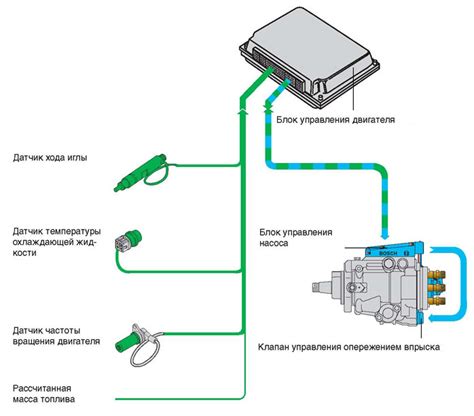 Блок управления двигателя

Датчик хода иглы

Датчик температуры охлаждающей жидкости

Блок управления насоса

BOSCH

Датчик частоты вращения двигателя

Клапан управления опережением впрыска

Рассчитанная масса топлива