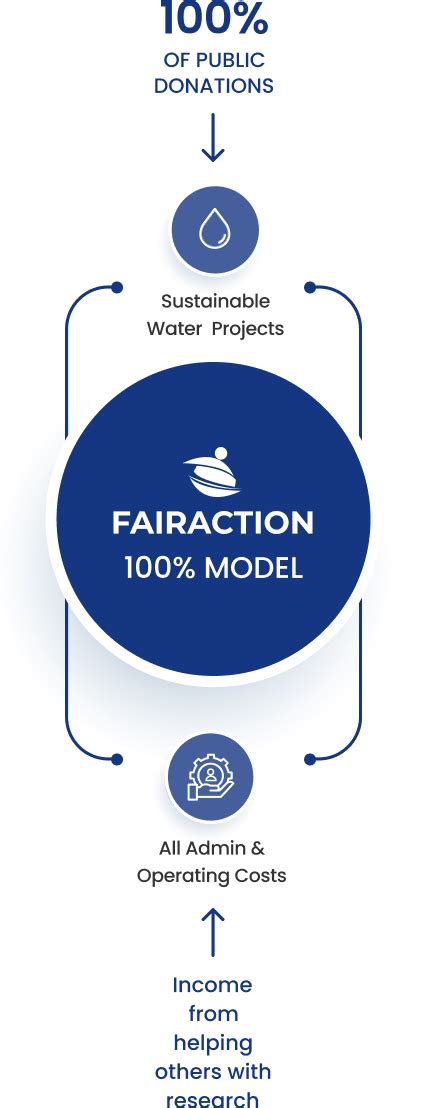 100%
OF PUBLIC DONATIONS

Sustainable Water Projects

FAIRACTION
100% MODEL

All Admin & Operating Costs

Income from helping others with research