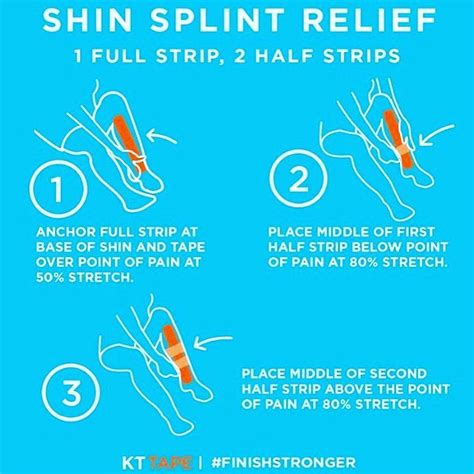 SHIN SPLINT RELIEF

1 FULL STRIP, 2 HALF STRIPS

1

ANCHOR FULL STRIP AT BASE OF SHIN AND TAPE OVER POINT OF PAIN AT 50% STRETCH.

2

PLACE MIDDLE OF FIRST HALF STRIP BELOW POINT OF PAIN AT 80% STRETCH.

3

PLACE MIDDLE OF SECOND HALF STRIP ABOVE THE POINT OF PAIN AT 80% STRETCH.

KT TAPE | #FINISHSTRONGER