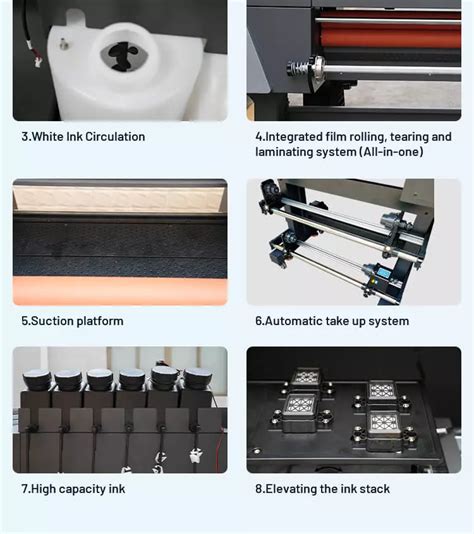 3.White Ink Circulation

4.Integrated film rolling, tearing and laminating system (All-in-one)

5.Suction platform

6.Automatic take up system

7.High capacity ink

8.Elevating the ink stack