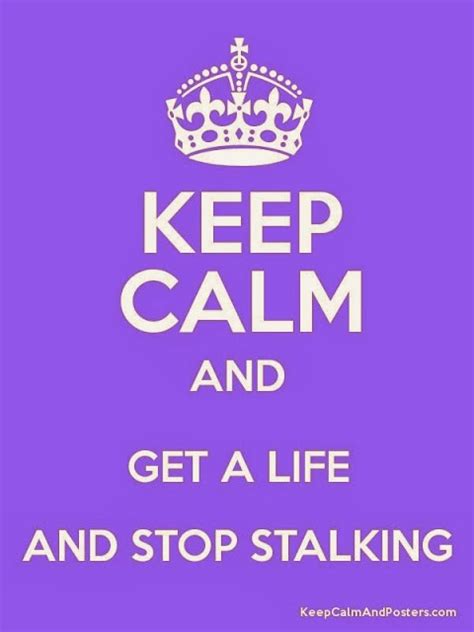 KEEP
CALM
AND

GET A LIFE

AND STOP STALKING

KeepCalmAndPosters.com