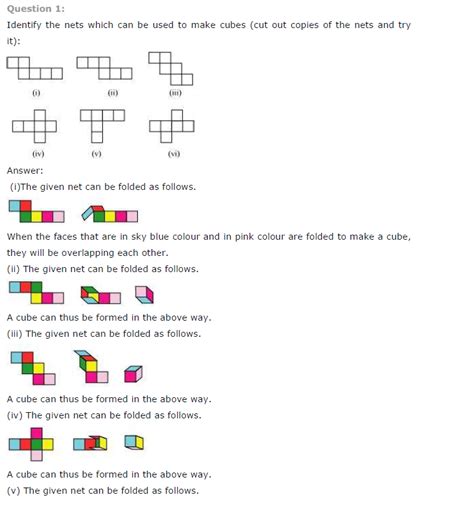 Question 1:
Identify the nets which can be used to make cubes (cut out copies of the nets and try it):

(i) (ii) (iii)

(iv) (v) (vi)

Answer:
(i)The given net can be folded as follows.

When the faces that are in sky blue colour and in pink colour are folded to make a cube, they will be overlapping each other.
(ii) The given net can be folded as follows.

A cube can thus be formed in the above way.
(iii) The given net can be folded as follows.

A cube can thus be formed in the above way.
(iv) The given net can be folded as follows.

A cube can thus be formed in the above way.
(v) The given net can be folded as follows.